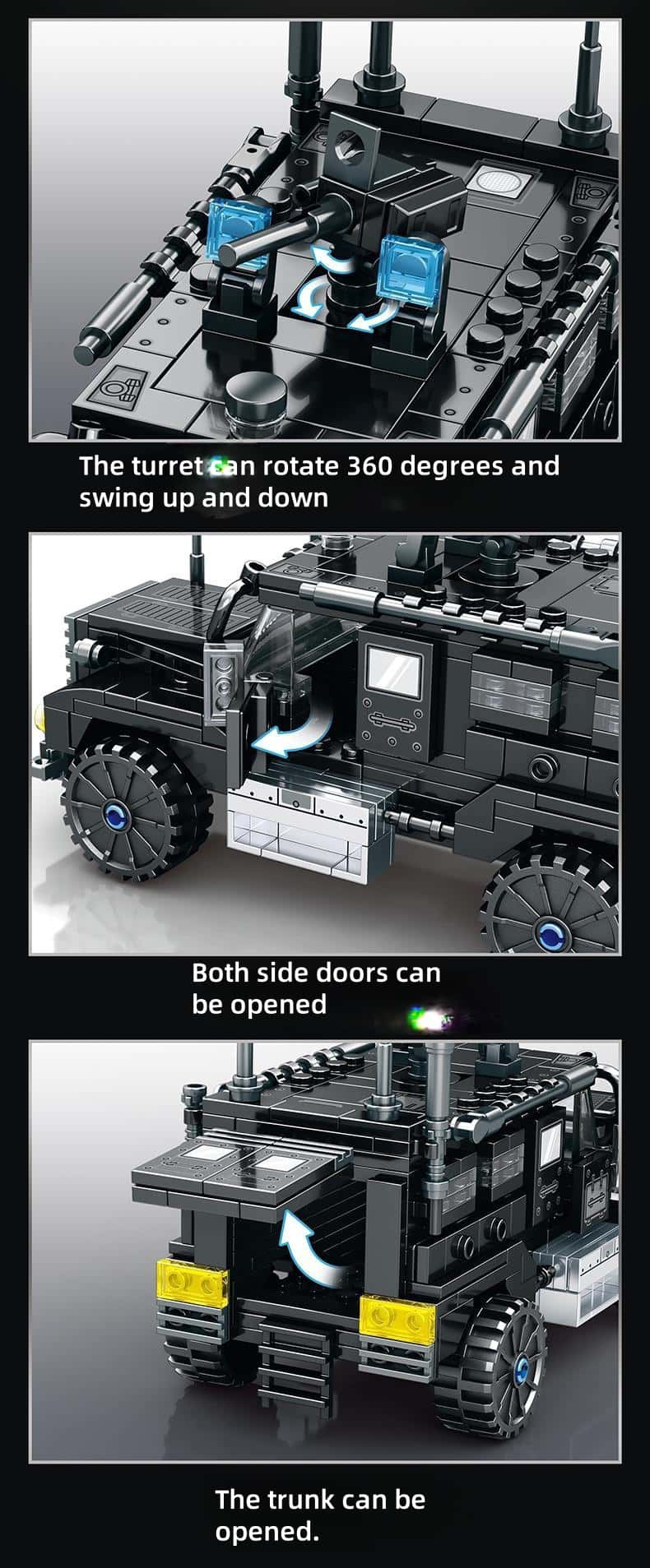 The turret can rotate 360 degrees and swing up and down

Both side doors can be opened

The trunk can be opened.