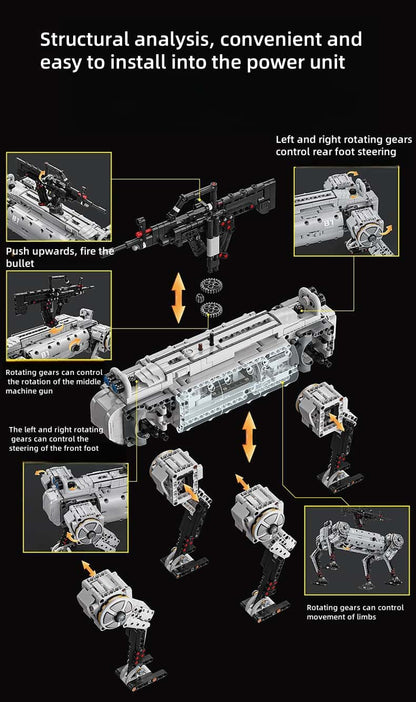 Structural analysis, convenient and easy to install into the power unit

Left and right rotating gears control rear foot steering

Push upwards, fire the bullet

Rotating gears can control the rotation of the middle machine gun

The left and right rotating gears can control the steering of the front foot

Rotating gears can control movement of limbs